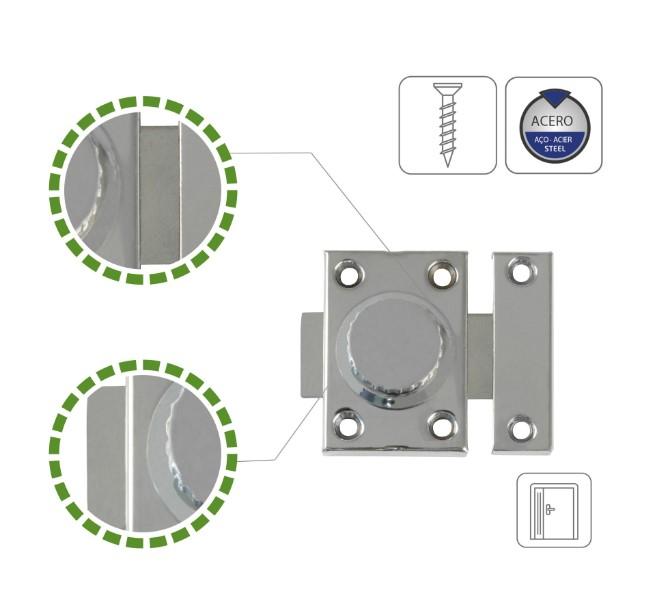 ACERO
AÇO - ACIER
STEEL