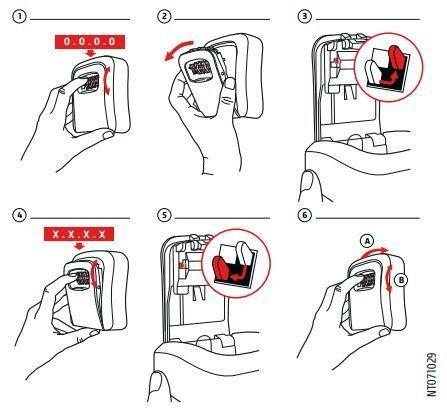 1

0.0.0.0

2

3

4

X.X.X.X

5

6

A

B

NT071029