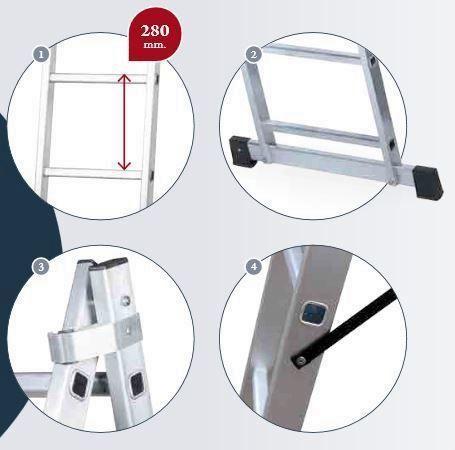 1

280
mm.

2

3

4